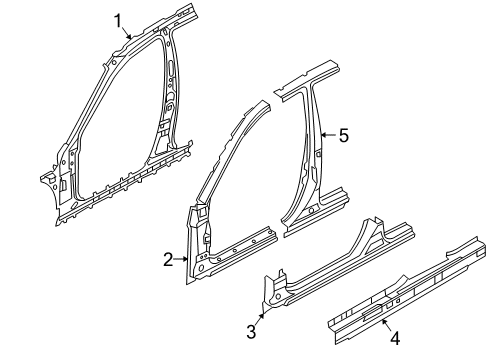 1
5
2
3
4