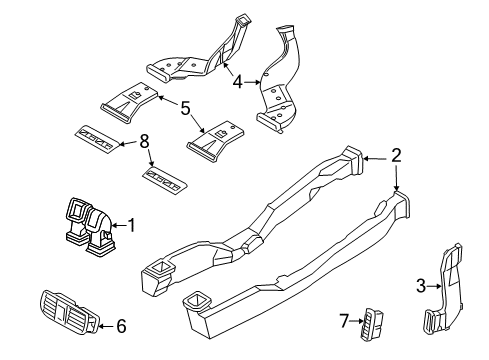 4
5
8
2
1
3
6
7