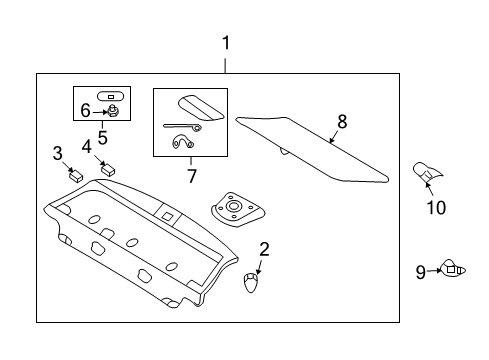 1
6
5
3
4
7
8
10
2
9