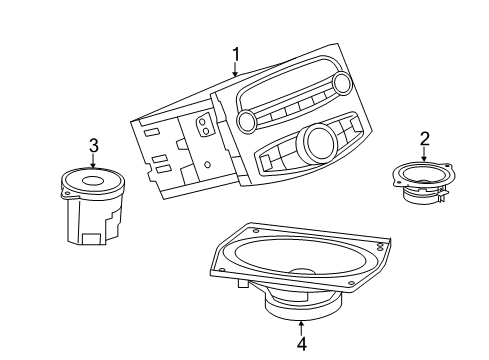 1
3
2
4