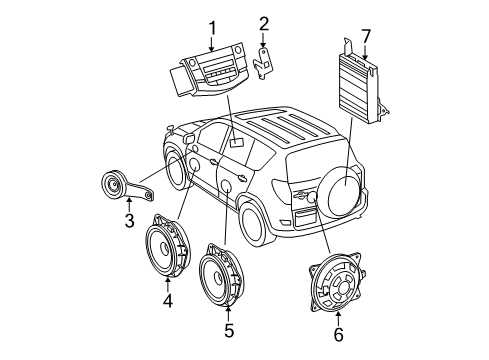 1
2
7
3
4
5
6