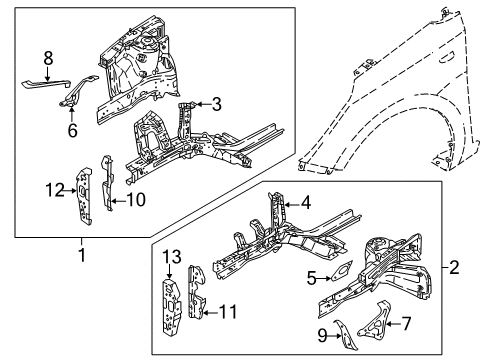 8
3
6
12
10
1
4
13
5
2
11
7
9