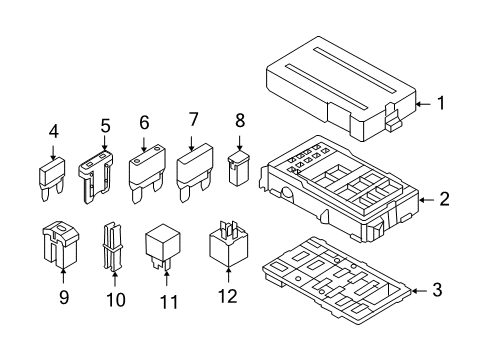 1
4
5
6
7
8
2
9
10
11
12
3