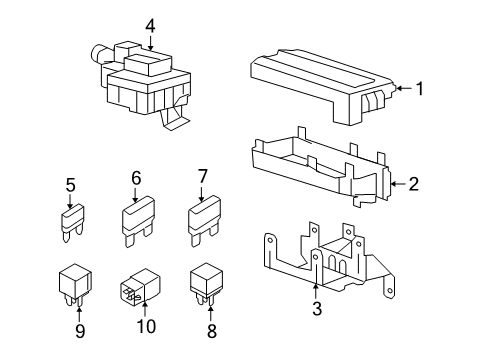 4
1
2
5
6
7
3
9
10
8