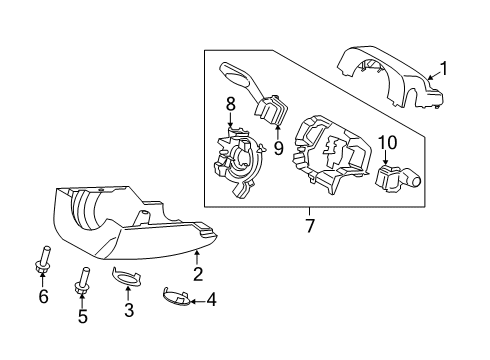 1
8
9
10
7
2
6
5
3
4