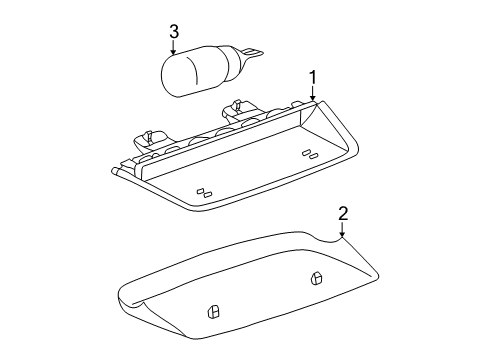 3
1
2