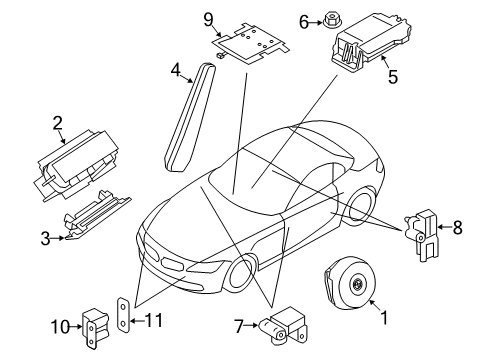 9
6
4
5
2
3
8
10
11
7
1