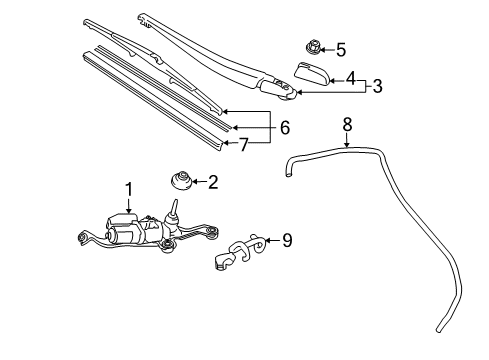 5
4
3
6
7
8
2
1
9