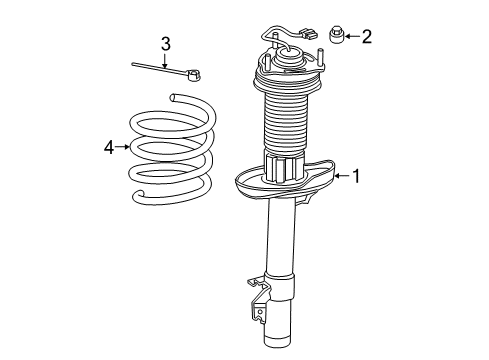 3
2
4
1