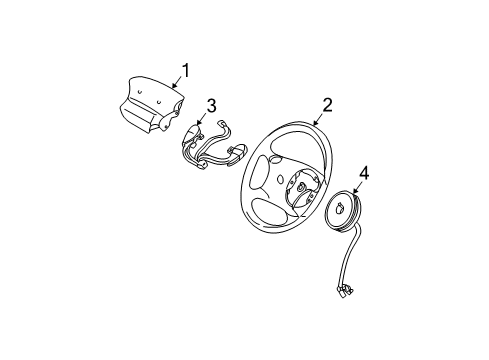 1
3
2
4