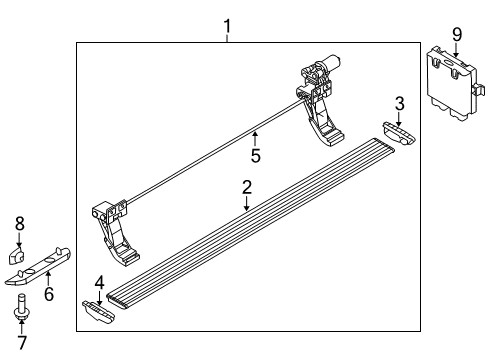 1
9
3
5
2
8
6
4
7