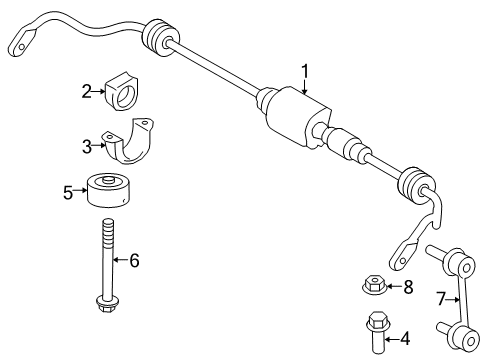 1
2
3
5
6
8
7
4