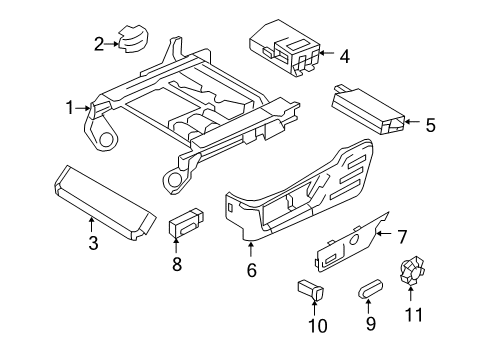 2
4
1
5
3
8
6
7
10
9
11