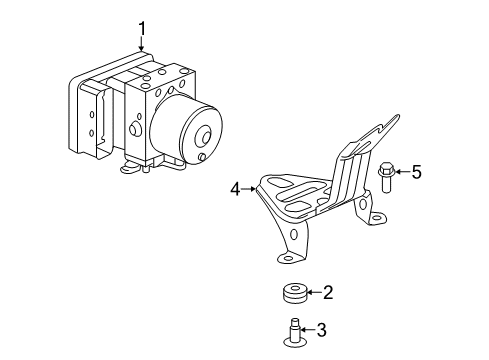 1
5
4
2
3