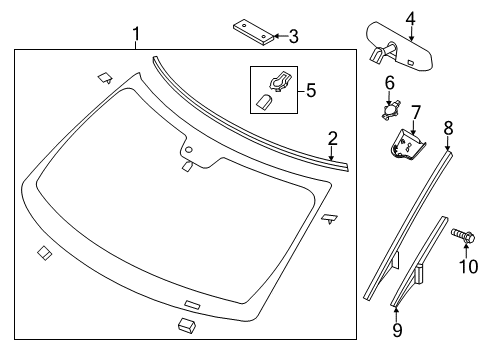 1
3
4
5
6
7
2
8
10
9