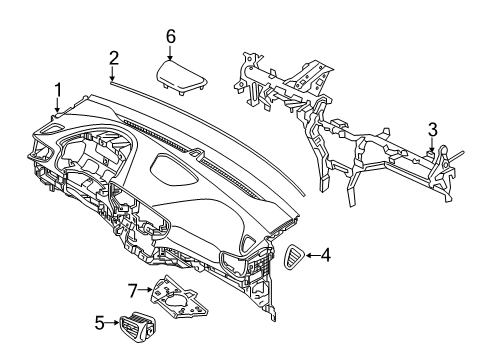 6
2
1
3
4
7
5