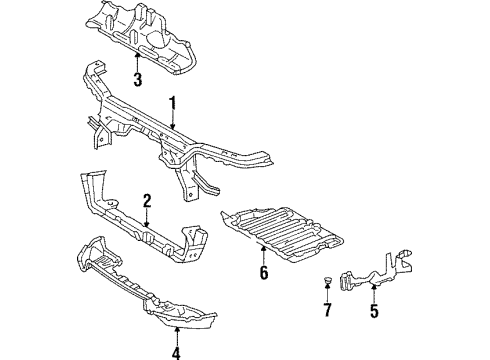 3
1
2
6
7
5
4