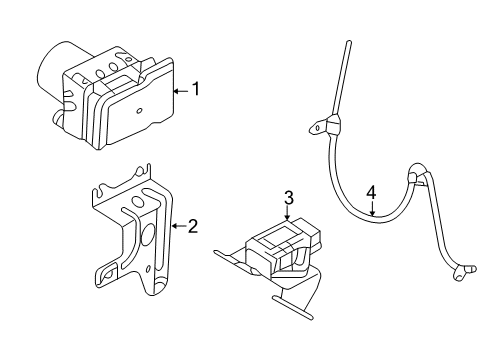 1
2
3
4