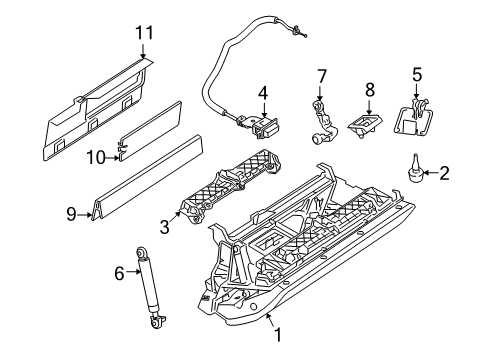 11
4
7
8
5
10
2
9
3
6
1