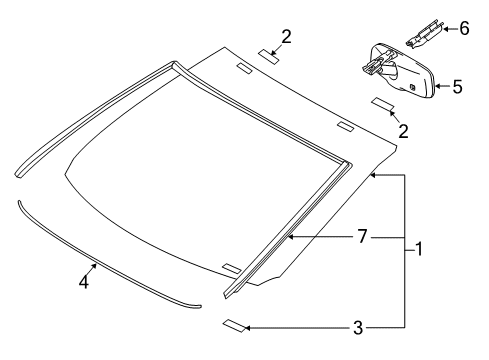 2
6
5
2
7
1
4
3