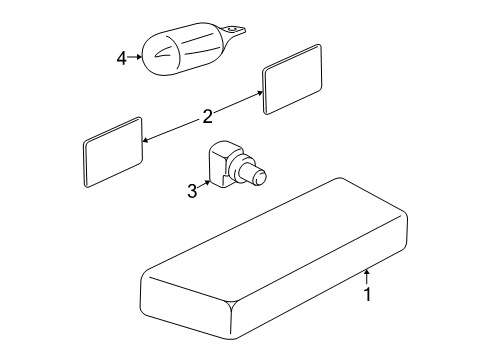 4
2
3
1