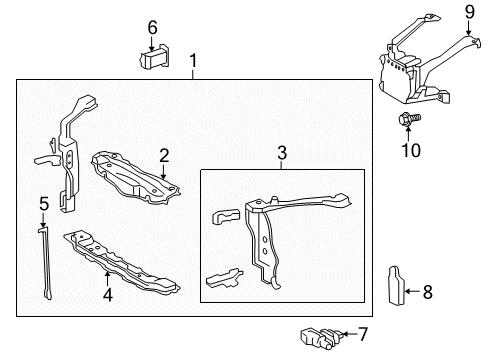 6
1
9
10
2
3
5
4
8
7