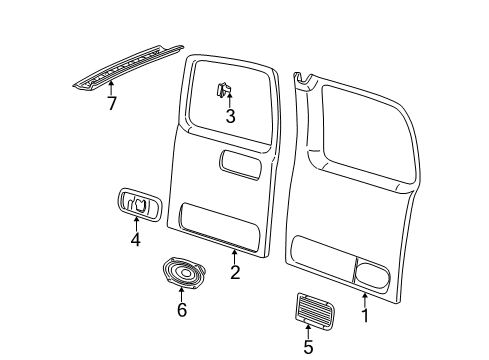 7
3
4
2
6
1
5