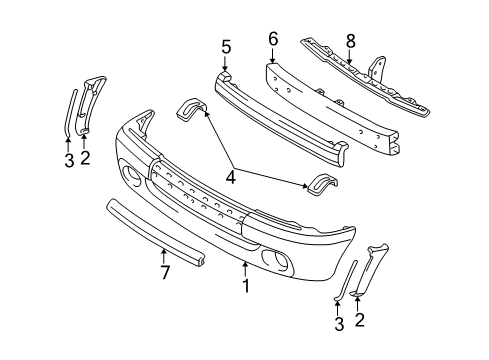 5
6
8
3
2
4
7
1
3
2