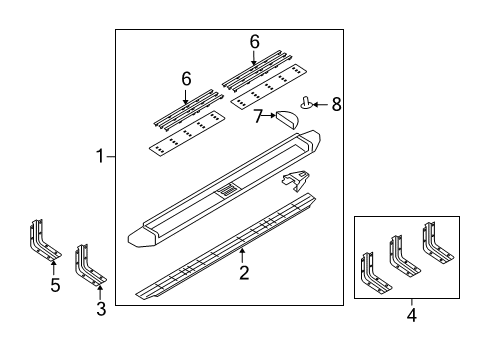 6
6
8
7
1
2
5
3
4