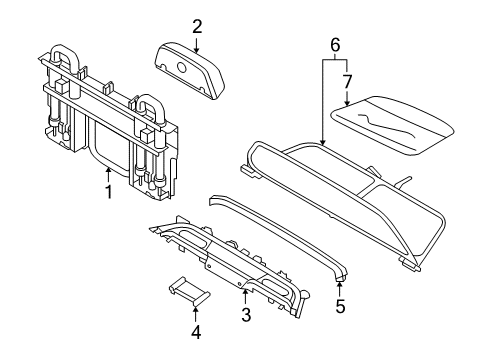 2
6
7
1
5
3
4