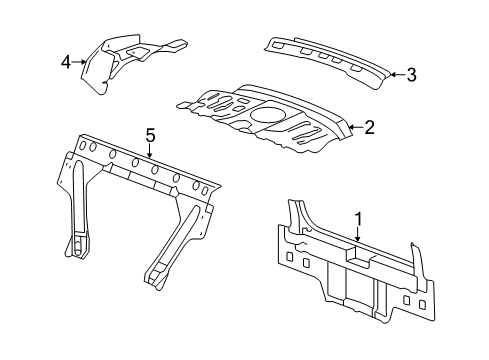 4
3
2
5
1