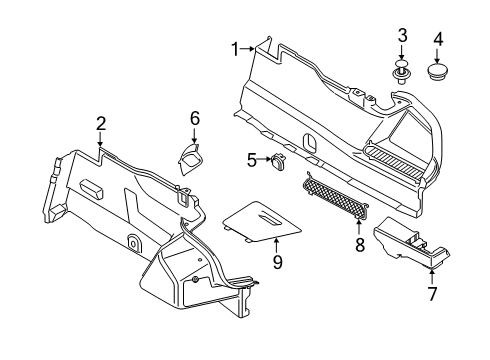 1
3
4
2
6
5
8
9
7