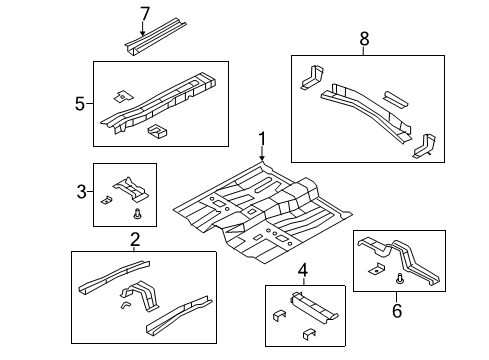 7
8
5
1
3
2
4
6