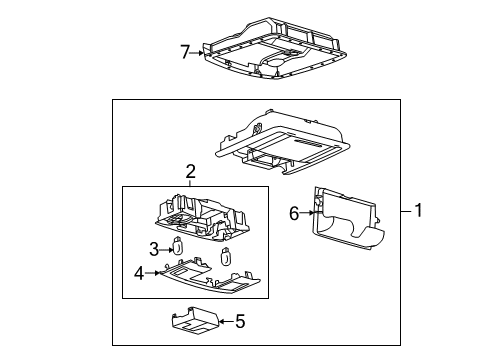 7
2
6
1
3
4
5