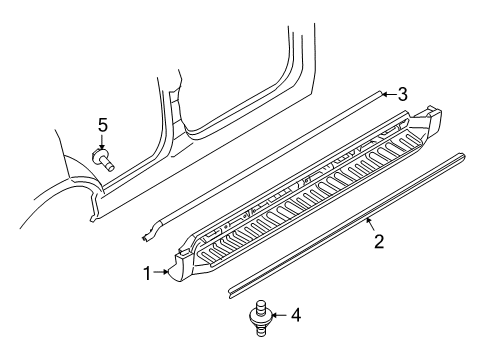 3
5
2
1
4