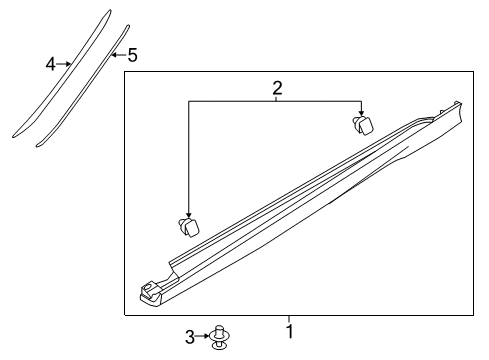 4
5
2
3
1