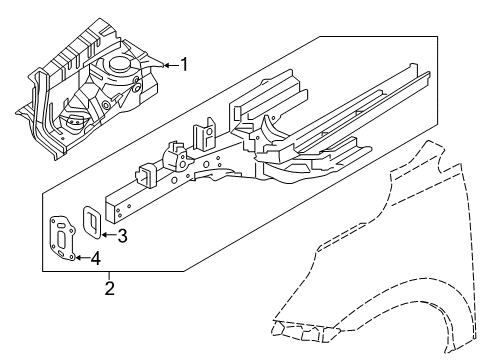 1
3
4
2