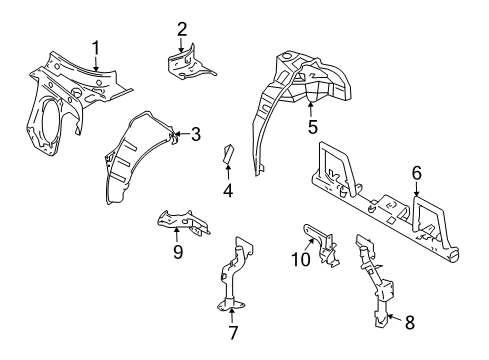 1
2
3
4
5
6
9
10
7
8