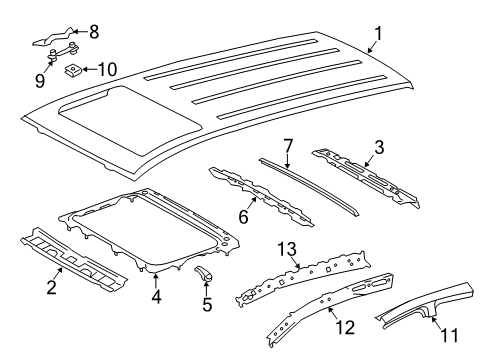 8
1
9
10
7
3
6
13
2
4
5
12
11