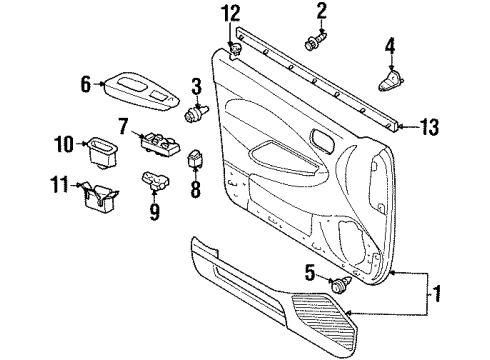 12
2
4
6
3
13
7
10
8
11
9
5
1