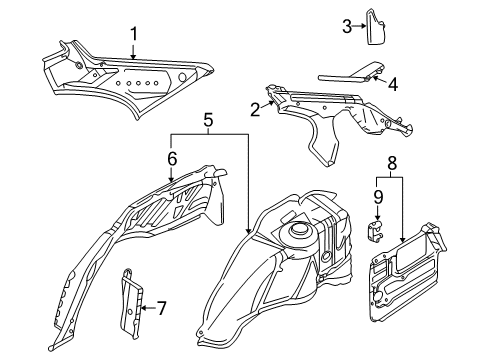 1
3
4
2
5
6
8
9
7