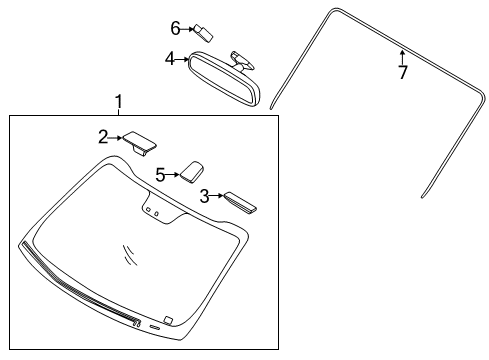 6
4
7
1
2
5
3