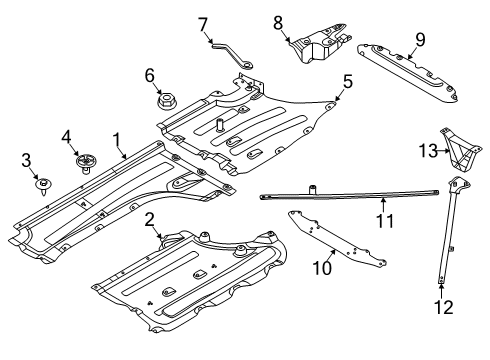 7
8
9
6
5
4
1
3
13
11
2
10
12