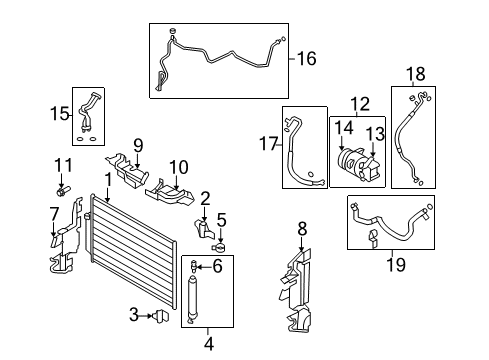 16
18
15
12
17
14
13
9
11
10
1
2
7
5
8
6
19
3
4