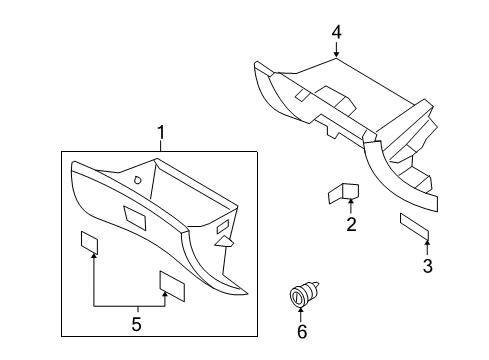 4
1
2
3
5
6