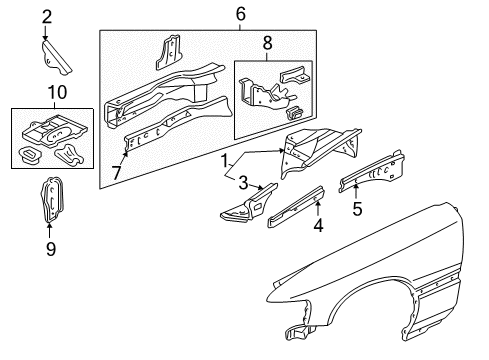 2
6
8
10
1
7
3
5
4
9