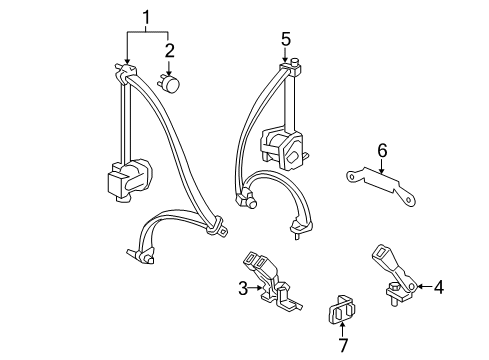 1
2
5
6
3
4
7