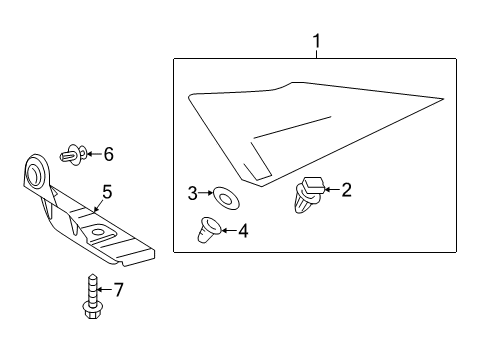 1
6
5
3
2
4
7