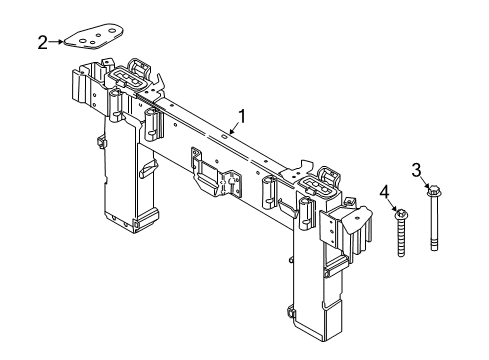 2
1
3
4