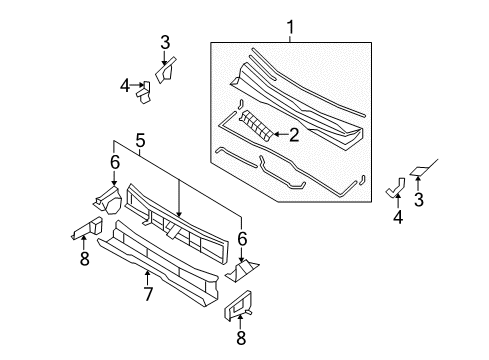 1
3
4
2
5
6
3
4
6
8
7
8